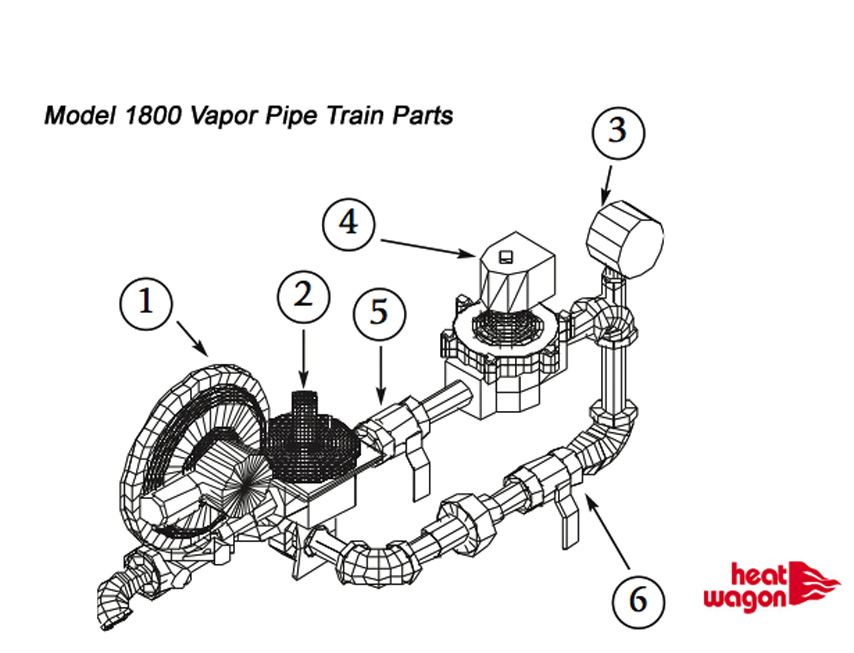 Model 1800 Vapor Pipe Train Parts

3

4

1

2

5

6

heat wagon